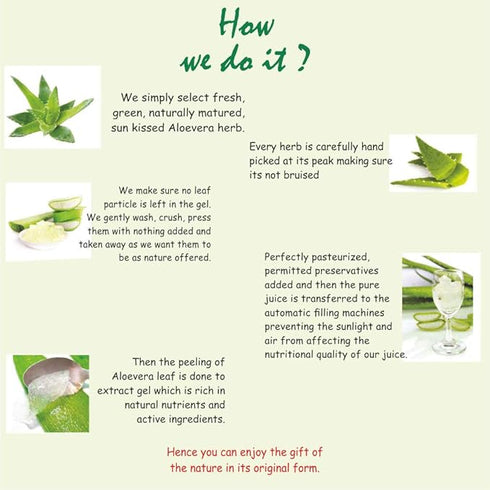 How we do it ?

We simply select fresh, green, naturally matured, sun kissed Aloevera herb.

Every herb is carefully hand picked at its peak making sure its not bruised

We make sure no leaf particle is left in the gel. We gently wash, crush, press them with nothing added and taken away as we want them to be as nature offered.

Perfectly pasteurized, permitted preservatives added and then the pure juice is transferred to the automatic filling machines preventing the sunlight and air from affecting the nutritional quality of our juice.

Then the peeling of Aloevera leaf is done to extract gel which is rich in natural nutrients and active ingredients.

Hence you can enjoy the gift of the nature in its original form.